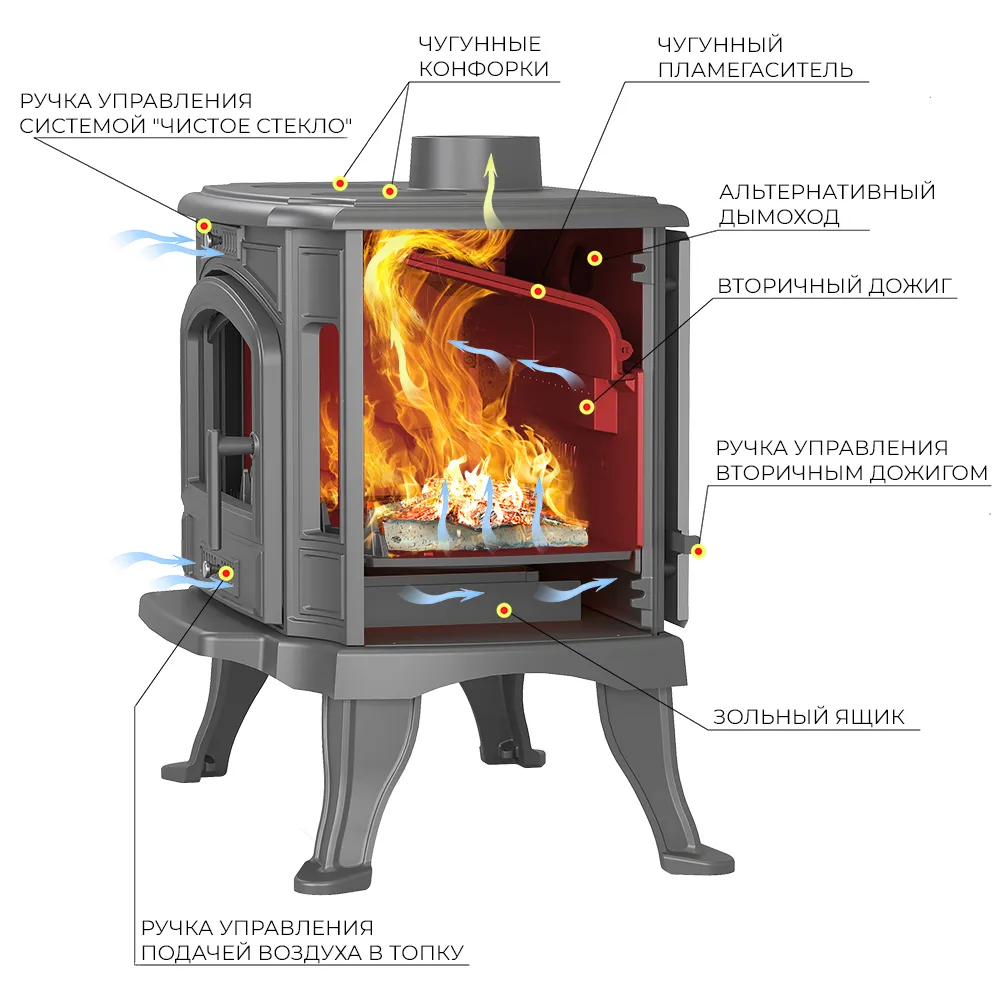 ЧУГУННЫЕ КОНФОРКИ

ЧУГУННЫЙ ПЛАМЕГАСИТЕЛЬ

РУЧКА УПРАВЛЕНИЯ СИСТЕМОЙ "ЧИСТОЕ СТЕКЛО"

АЛЬТЕРНАТИВНЫЙ ДЫМОХОД

ВТОРИЧНЫЙ ДОЖИГ

РУЧКА УПРАВЛЕНИЯ ВТОРИЧНЫМ ДОЖИГОМ

ЗОЛЬНЫЙ ЯЩИК

РУЧКА УПРАВЛЕНИЯ ПОДАЧЕЙ ВОЗДУХА В ТОПКУ