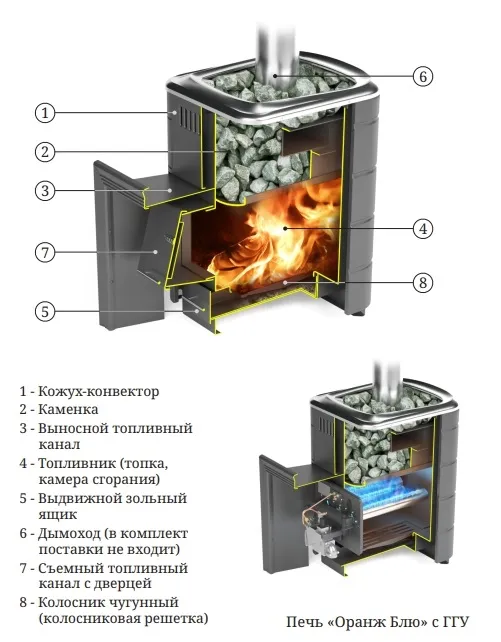 1
2
3
7
5
6
4
8

1 - Кожух-конвектор
2 - Каменка
3 - Выносной топливный канал
4 - Топливник (топка, камера сгорания)
5 - Выдвижной зольный ящик
6 - Дымоход (в комплект поставки не входит)
7 - Съемный топливный канал с дверцей
8 - Колосник чугунный (колосниковая решетка)

Печь «Оранж Блю» с ГГУ