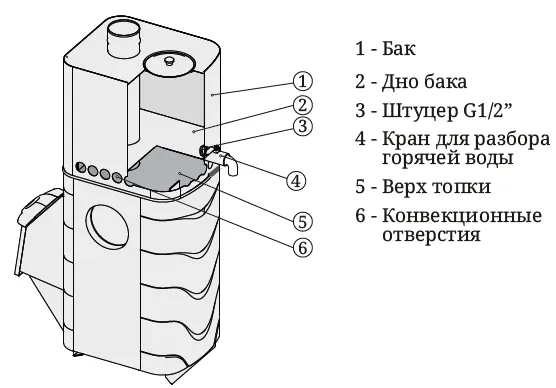 1
2
3
4
5
6

1 - Бак
2 - Дно бака
3 - Штуцер G1/2”
4 - Кран для разбора горячей воды
5 - Верх топки
6 - Конвекционные отверстия