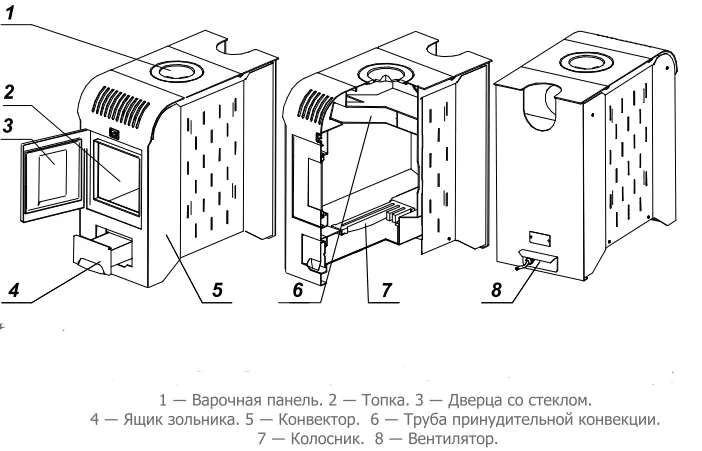 1
2
3
4
5
6
7
8

1 — Варочная панель. 2 — Топка. 3 — Дверца со стеклом.
4 — Ящик зольника. 5 — Конвектор. 6 — Труба принудительной конвекции.
7 — Колосник. 8 — Вентилятор.