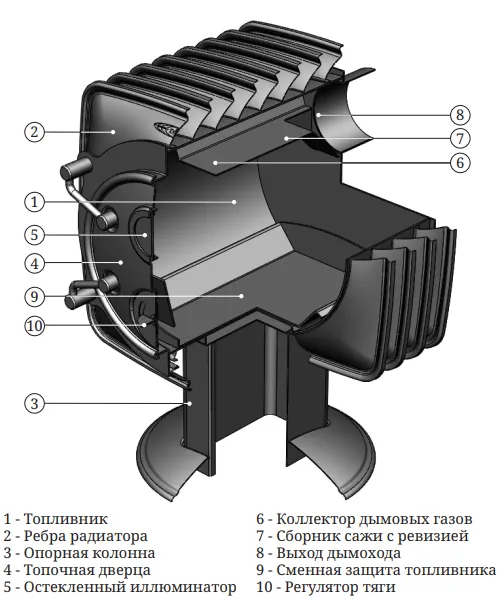 2
1
5
4
9
10
3
8
7
6

1 - Топливник
2 - Ребра радиатора
3 - Опорная колонна
4 - Топочная дверца
5 - Остекленный иллюминатор

6 - Коллектор дымовых газов
7 - Сборник сажи с ревизией
8 - Выход дымохода
9 - Сменная защита топливника
10 - Регулятор тяги