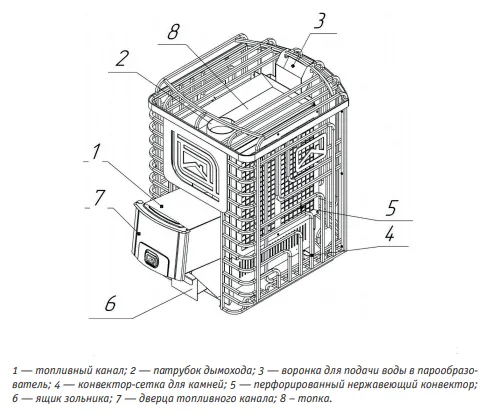 8
3
2
1
7
5
4
6

1 — топливный канал; 2 — патрубок дымохода; 3 — воронка для подачи воды в парообразователь; 4 — конвектор-сетка для камней; 5 — перфорированный нержавеющий конвектор; 6 — ящик зольника; 7 — дверца топливного канала; 8 – топка.