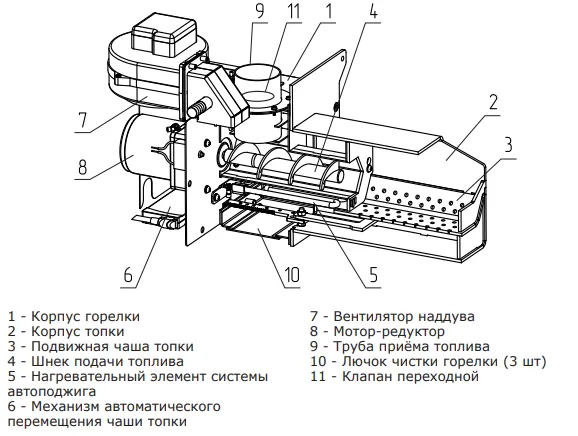 9
11
1
4
2
3
7
8
6
10
5

1 - Корпус горелки
2 - Корпус топки
3 - Подвижная чаша топки
4 - Шнек подачи топлива
5 - Нагревательный элемент системы автоподжига
6 - Механизм автоматического перемещения чаши топки

7 - Вентилятор наддува
8 - Мотор-редуктор
9 - Труба приёма топлива
10 - Лючок чистки горелки (3 шт)
11 - Клапан переходной