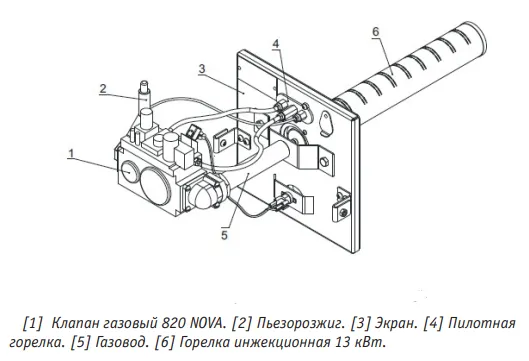 6

4

3

2

1

5

[1] Клапан газовый 820 NOVA. [2] Пьезорозжиг. [3] Экран. [4] Пилотная горелка. [5] Газовод. [6] Горелка инжекционная 13 кВт.