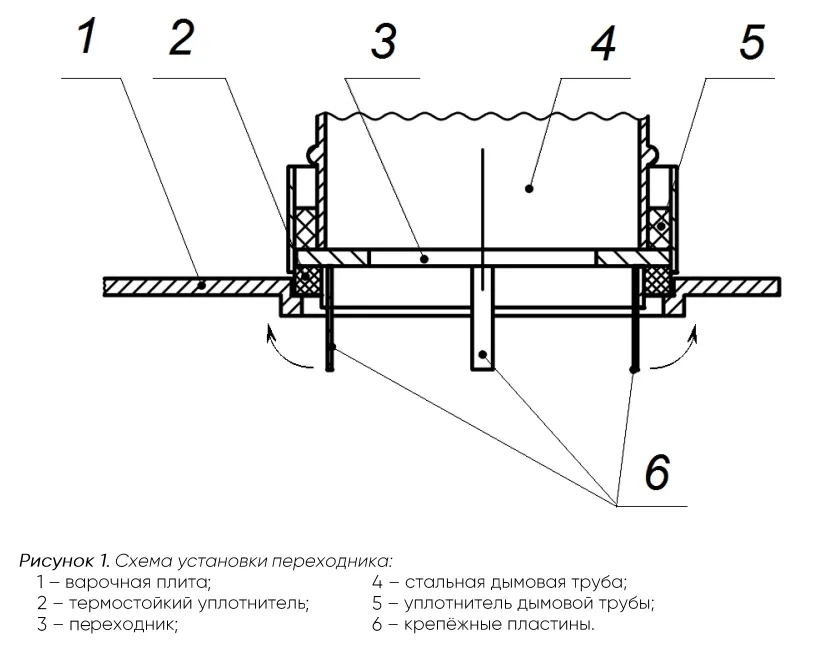 1 2 3 4 5

6

Рисунок 1. Схема установки переходника:

1 – варочная плита;
2 – термостойкий уплотнитель;
3 – переходник;

4 – стальная дымовая труба;
5 – уплотнитель дымовой трубы;
6 – крепёжные пластины.