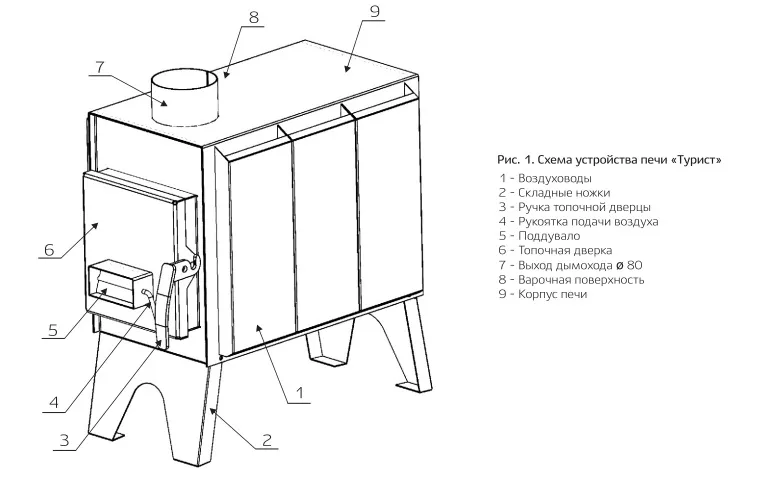 8
9
7
6
5
4
3
2
1

Рис. 1. Схема устройства печи «Турист»
1 - Воздуховоды
2 - Складные ножки
3 - Ручка топочной дверцы
4 - Рукоятка подачи воздуха
5 - Поддувало
6 - Топочная дверка
7 - Выход дымохода ø 80
8 - Варочная поверхность
9 - Корпус печи