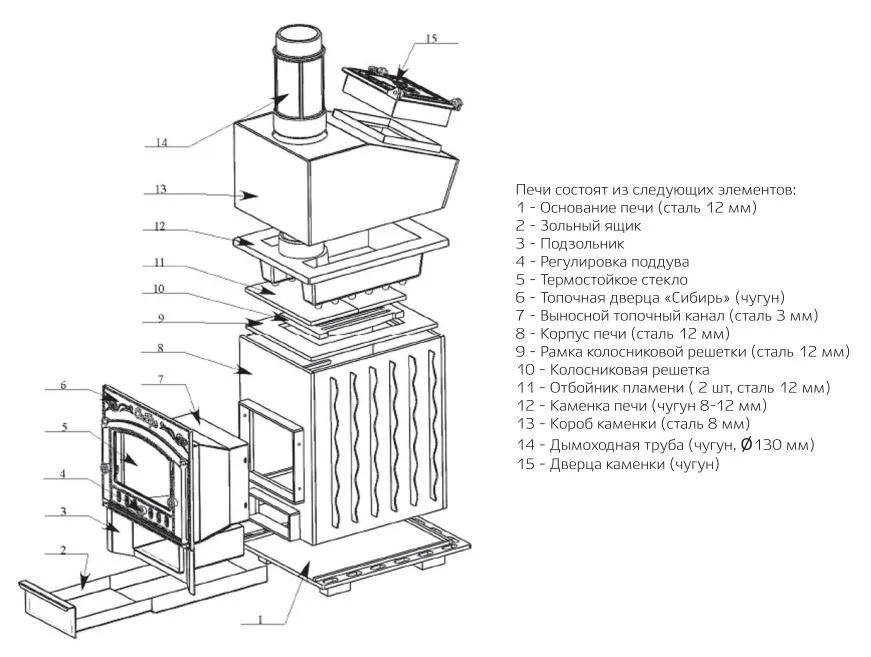 15
14
13
12
11
10
9
8
7
6
5
4
3
2
1

Печи состоят из следующих элементов:
1 - Основание печи (сталь 12 мм)
2 - Зольный ящик
3 - Подзольник
4 - Регулировка поддува
5 - Термостойкое стекло
6 - Топочная дверца «Сибирь» (чугун)
7 - Выносной топочный канал (сталь 3 мм)
8 - Корпус печи (сталь 12 мм)
9 - Рамка колосниковой решетки (сталь 12 мм)
10 - Колосниковая решетка
11 - Отбойник пламени ( 2 шт, сталь 12 мм)
12 - Каменка печи (чугун 8-12 мм)
13 - Короб каменки (сталь 8 мм)
14 - Дымоходная труба (чугун, Ø130 мм)
15 - Дверца каменки (чугун)