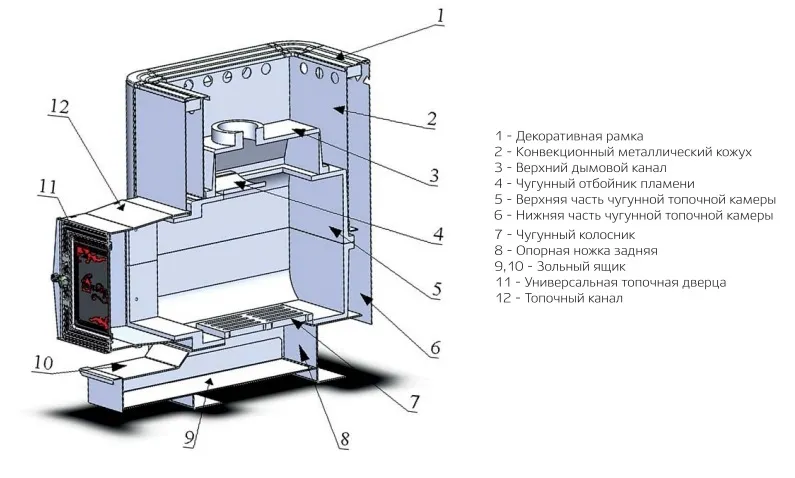 1
2
3
4
5
6
7
8
9
10
11
12

1 - Декоративная рамка
2 - Конвекционный металлический кожух
3 - Верхний дымовой канал
4 - Чугунный отбойник пламени
5 - Верхняя часть чугунной топочной камеры
6 - Нижняя часть чугунной топочной камеры
7 - Чугунный колосник
8 - Опорная ножка задняя
9,10 - Зольный ящик
11 - Универсальная топочная дверца
12 - Топочный канал