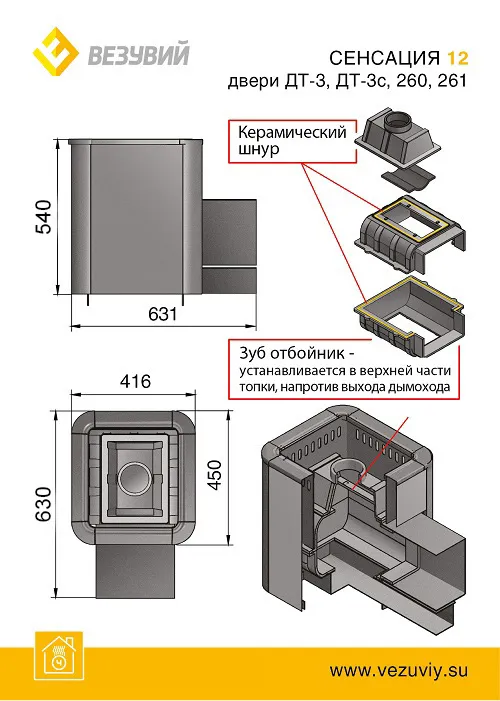 ВЕЗУВИЙ

СЕНСАЦИЯ 12
двери ДТ-3, ДТ-3с, 260, 261

Керамический шнур

540

631

Зуб отбойник - устанавливается в верхней части топки, напротив выхода дымохода

416

630

450

www.vezuviy.su