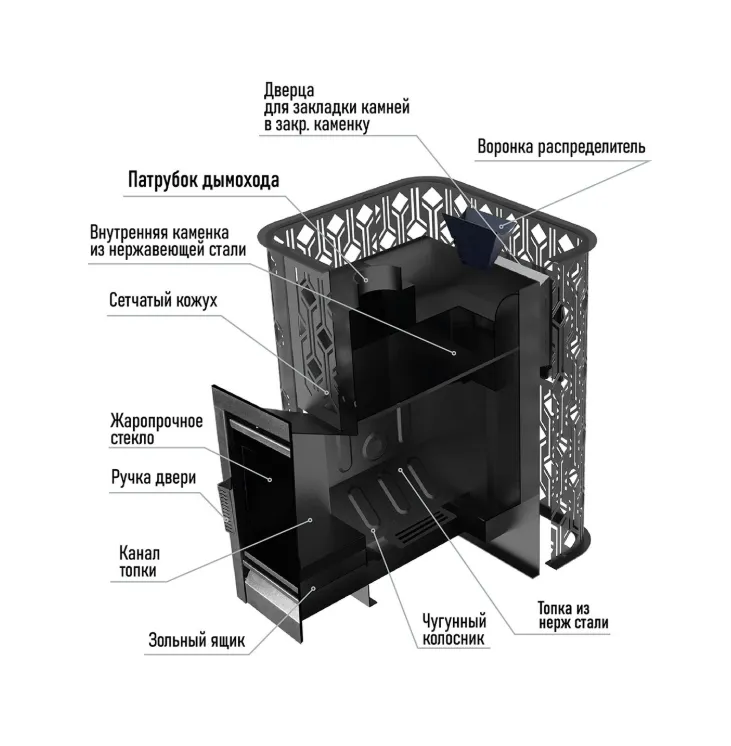 Дверца
для закладки камней
в закр. каменку

Воронка распределитель

Патрубок дымохода

Внутренняя каменка
из нержавеющей стали

Сетчатый кожух

Жаропрочное
стекло

Ручка двери

Канал
топки

Зольный ящик

Чугунный
колосник

Топка из
нерж стали