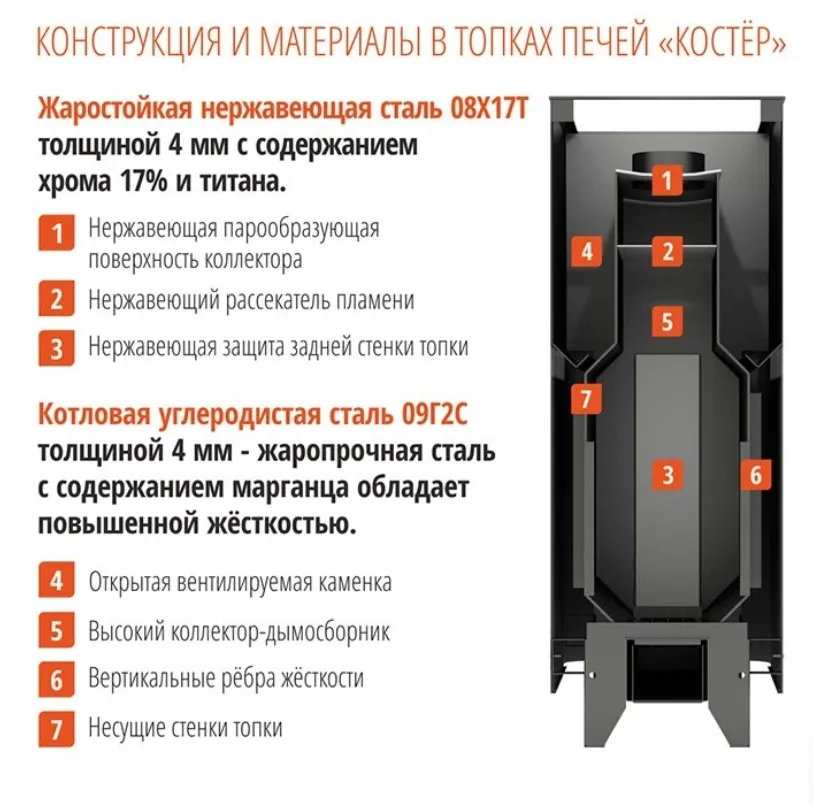 КОНСТРУКЦИЯ И МАТЕРИАЛЫ В ТОПКАХ ПЕЧЕЙ «КОСТЁР»

Жаростойкая нержавеющая сталь 08Х17Т толщиной 4 мм с содержанием хрома 17% и титана.

1 Нержавеющая парообразующая поверхность коллектора

2 Нержавеющий рассекатель пламени

3 Нержавеющая защита задней стенки топки

Котловая углеродистая сталь 09Г2С толщиной 4 мм - жаропрочная сталь с содержанием марганца обладает повышенной жёсткостью.

4 Открытая вентилируемая каменка

5 Высокий коллектор-дымосборник

6 Вертикальные рёбра жёсткости

7 Несущие стенки топки

1
4
2
5
7
3
6