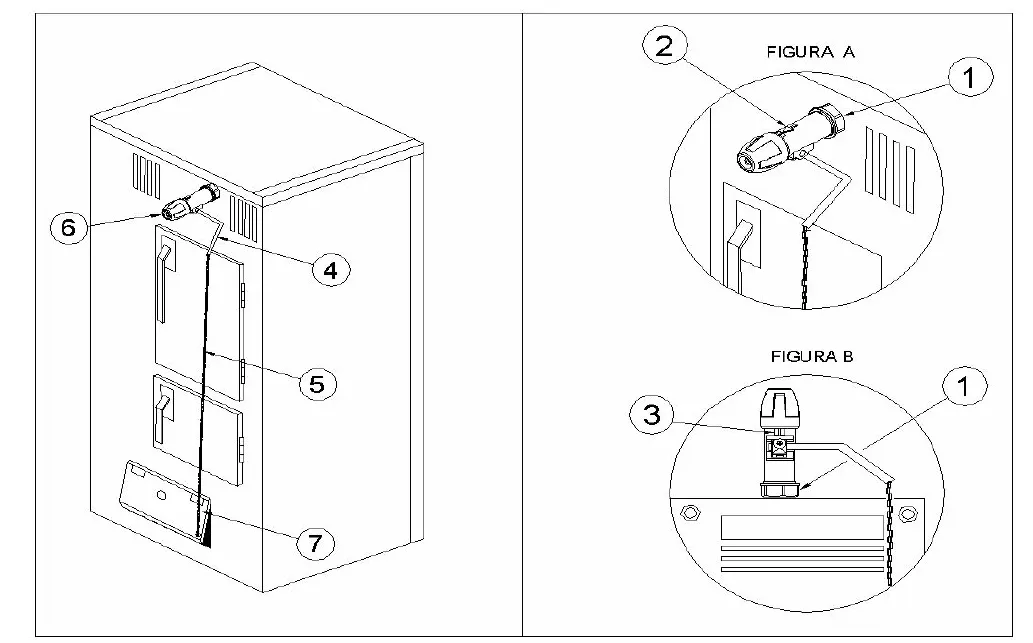 6
4
5
7

2
FIGURA A
1

FIGURA B
3
1