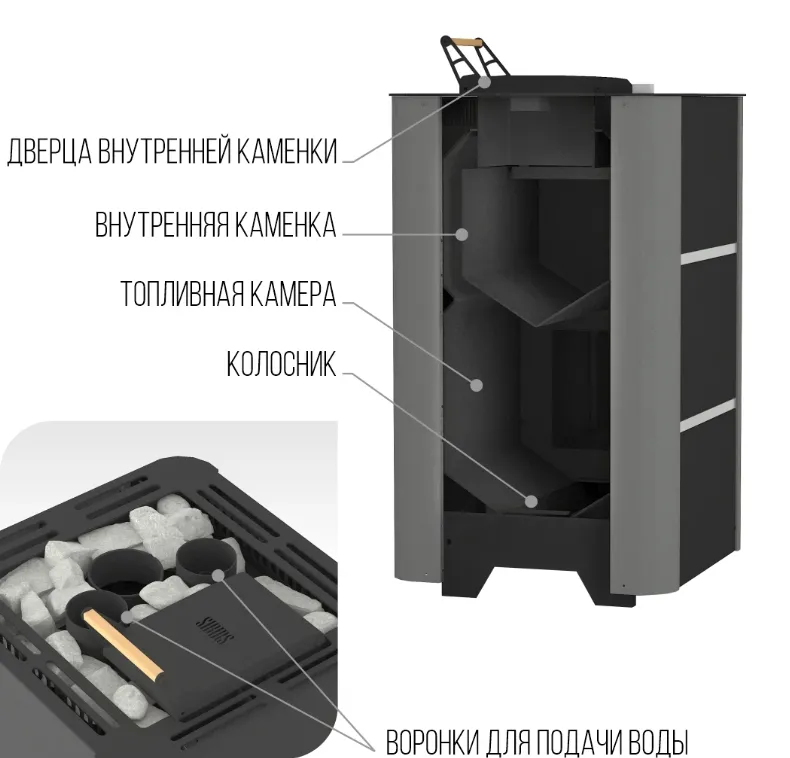 ДВЕРЦА ВНУТРЕННЕЙ КАМЕНКИ

ВНУТРЕННЯЯ КАМЕНКА

ТОПЛИВНАЯ КАМЕРА

КОЛОСНИК

SIRIUS

ВОРОНКИ ДЛЯ ПОДАЧИ ВОДЫ