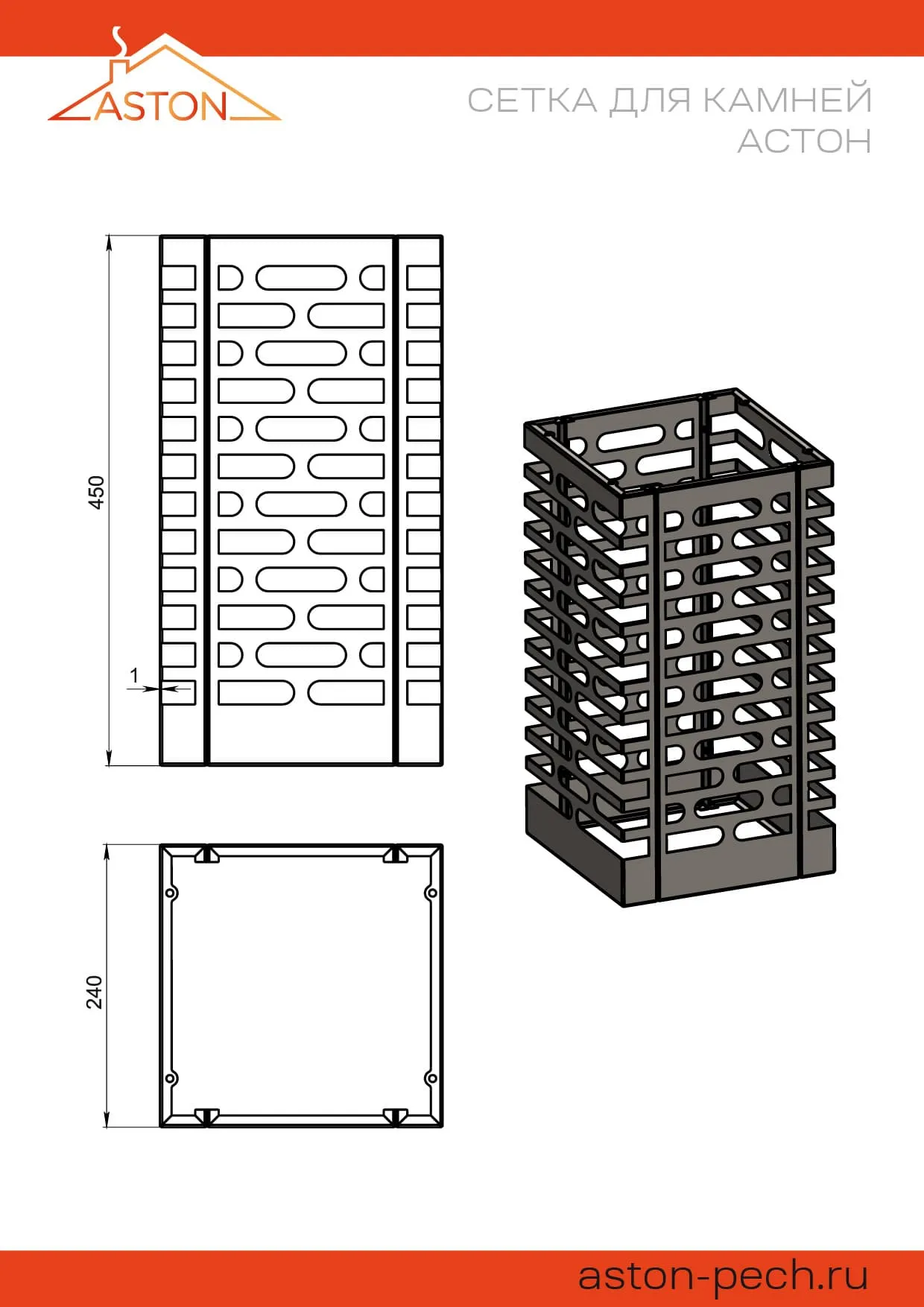 ASTON

СЕТКА ДЛЯ КАМНЕЙ АСТОН

450

1

240

aston-pech.ru