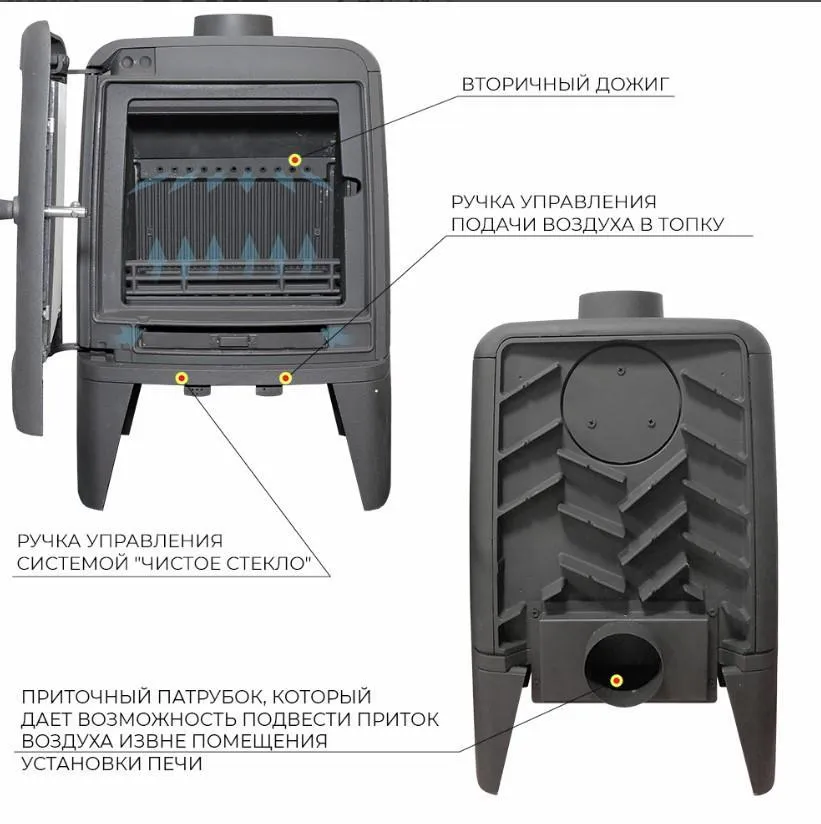 ВТОРИЧНЫЙ ДОЖИГ

РУЧКА УПРАВЛЕНИЯ ПОДАЧИ ВОЗДУХА В ТОПКУ

РУЧКА УПРАВЛЕНИЯ СИСТЕМОЙ "ЧИСТОЕ СТЕКЛО"

ПРИТОЧНЫЙ ПАТРУБОК, КОТОРЫЙ ДАЕТ ВОЗМОЖНОСТЬ ПОДВЕСТИ ПРИТОК ВОЗДУХА ИЗВНЕ ПОМЕЩЕНИЯ УСТАНОВКИ ПЕЧИ