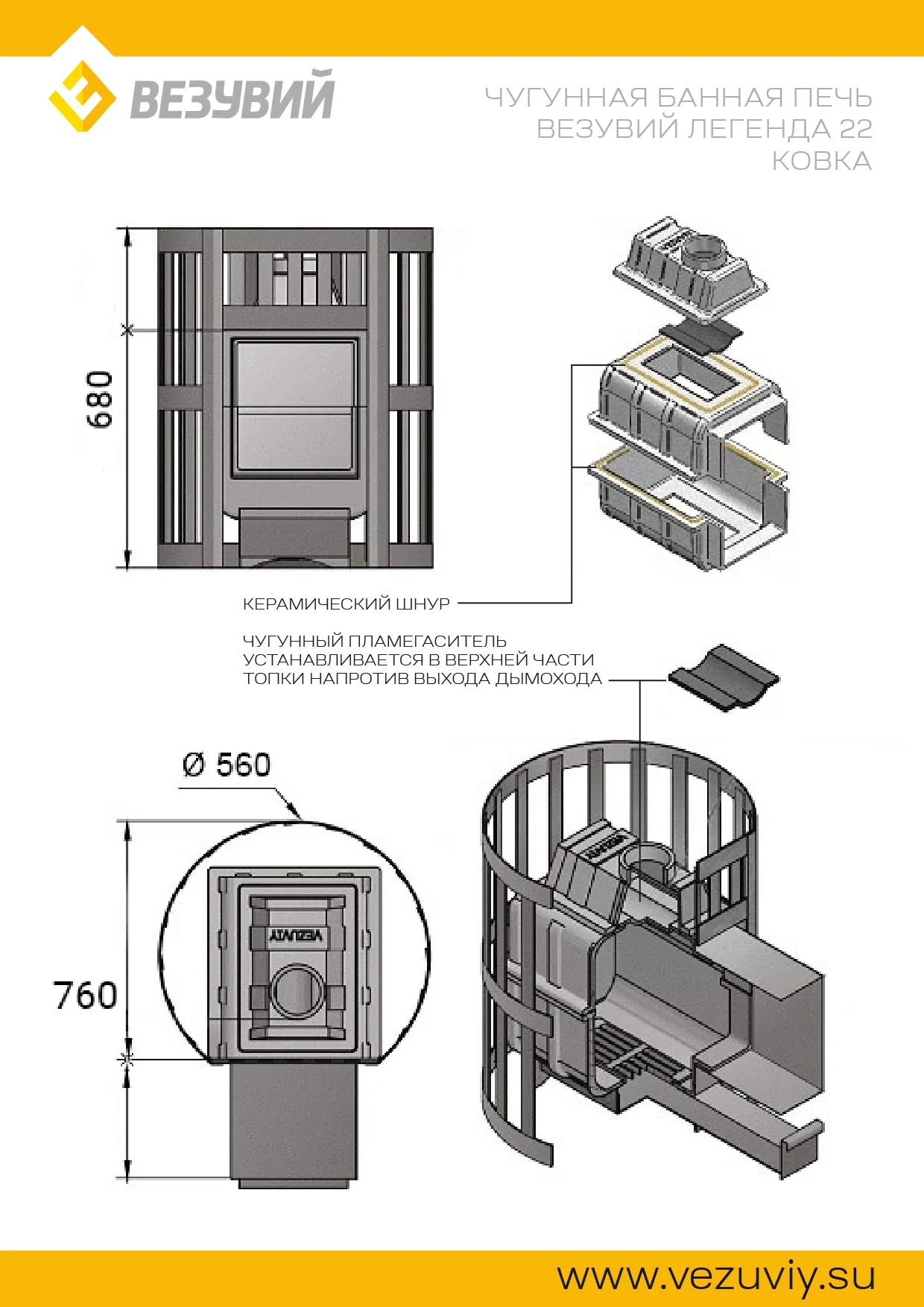 ВЕЗУВИЙ

ЧУГУННАЯ БАННАЯ ПЕЧЬ
ВЕЗУВИЙ ЛЕГЕНДА 22
КОВКА

680

КЕРАМИЧЕСКИЙ ШНУР

ЧУГУННЫЙ ПЛАМЕГАСИТЕЛЬ УСТАНАВЛИВАЕТСЯ В ВЕРХНЕЙ ЧАСТИ ТОПКИ НАПРОТИВ ВЫХОДА ДЫМОХОДА

Ø 560

760

VEZUVIY

VEZUVIY

www.vezuviy.su