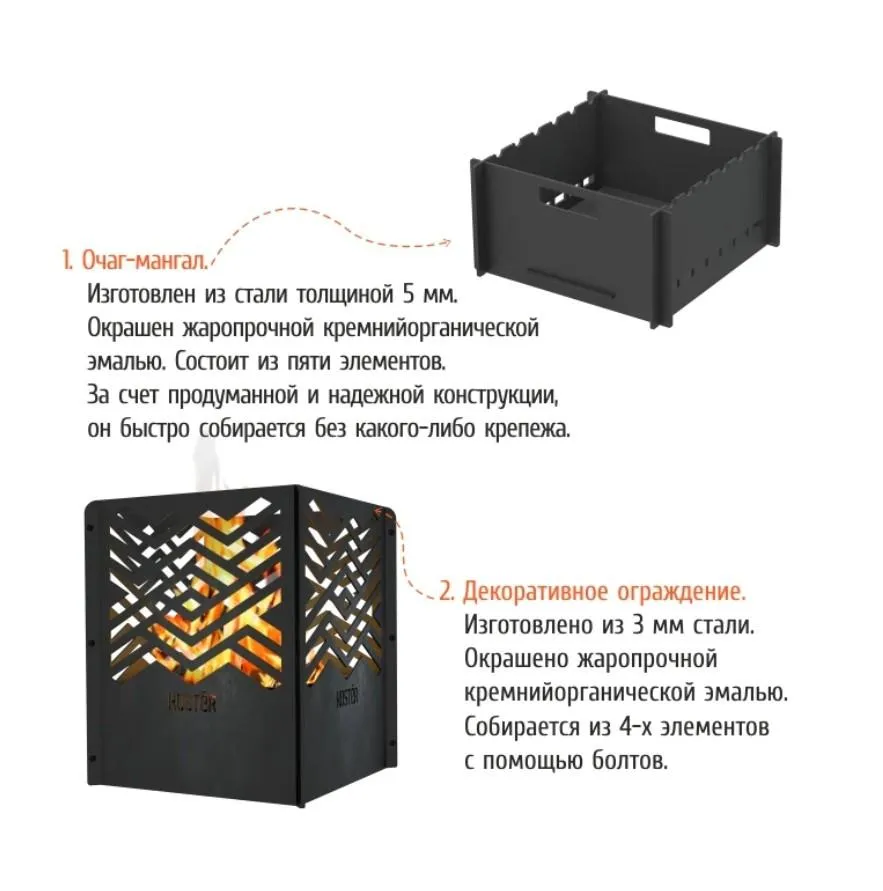 1. Очаг-мангал.
Изготовлен из стали толщиной 5 мм. Окрашен жаропрочной кремнийорганической эмалью. Состоит из пяти элементов. За счет продуманной и надежной конструкции, он быстро собирается без какого-либо крепежа.

KOSTËR

KOSTËR

2. Декоративное ограждение.
Изготовлено из 3 мм стали. Окрашено жаропрочной кремнийорганической эмалью. Собирается из 4-х элементов с помощью болтов.