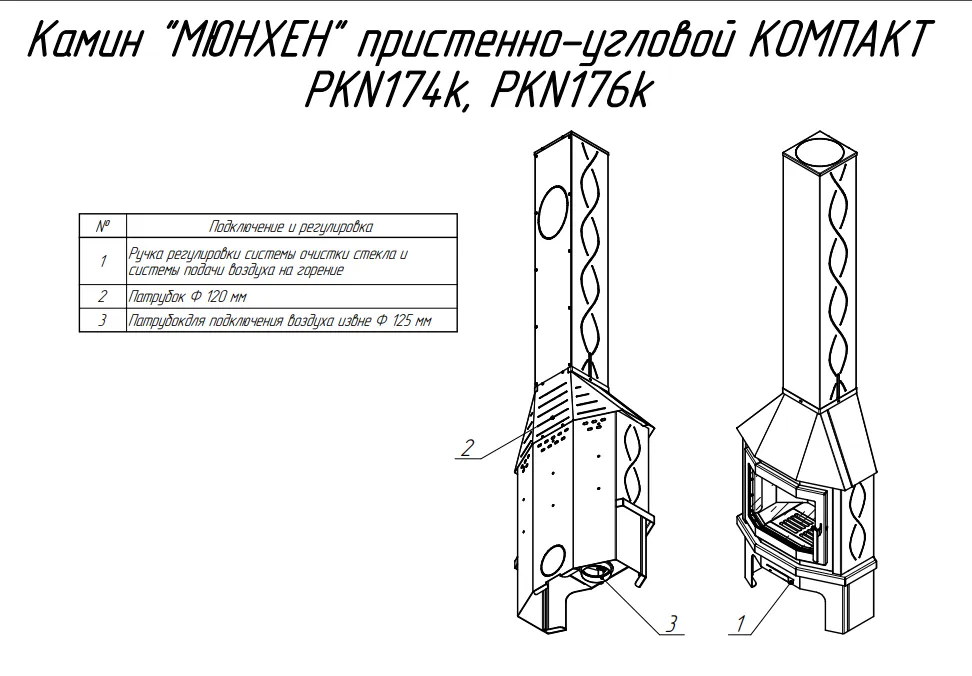 Камин "МЮНХЕН" пристенно-угловой КОМПАКТ PKN174k, PKN176k

| № | Подключение и регулировка |
|---|---|
| 1 | Ручка регулировки системы очистки стекла и системы подачи воздуха на горение |
| 2 | Патрубок Ф 120 мм |
| 3 | Патрубокдля подключения воздуха извне Ф 125 мм |

2

3

1