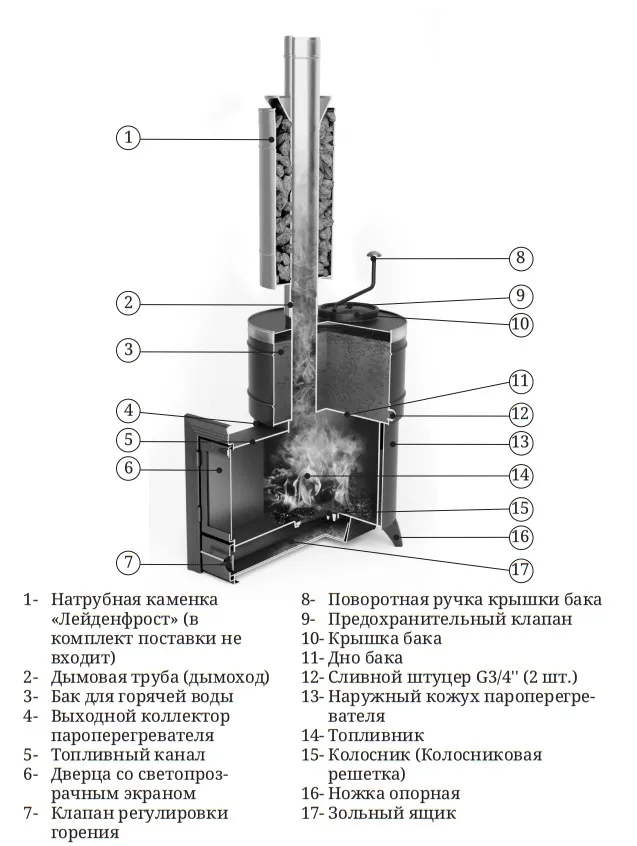 1
2
3
4
5
6
7
8
9
10
11
12
13
14
15
16
17

1- Натрубная каменка «Лейденфрост» (в комплект поставки не входит)
2- Дымовая труба (дымоход)
3- Бак для горячей воды
4- Выходной коллектор пароперегревателя
5- Топливный канал
6- Дверца со светопрозрачным экраном
7- Клапан регулировки горения

8- Поворотная ручка крышки бака
9- Предохранительный клапан
10- Крышка бака
11- Дно бака
12- Сливной штуцер G3/4'' (2 шт.)
13- Наружный кожух пароперегревателя
14- Топливник
15- Колосник (Колосниковая решетка)
16- Ножка опорная
17- Зольный ящик