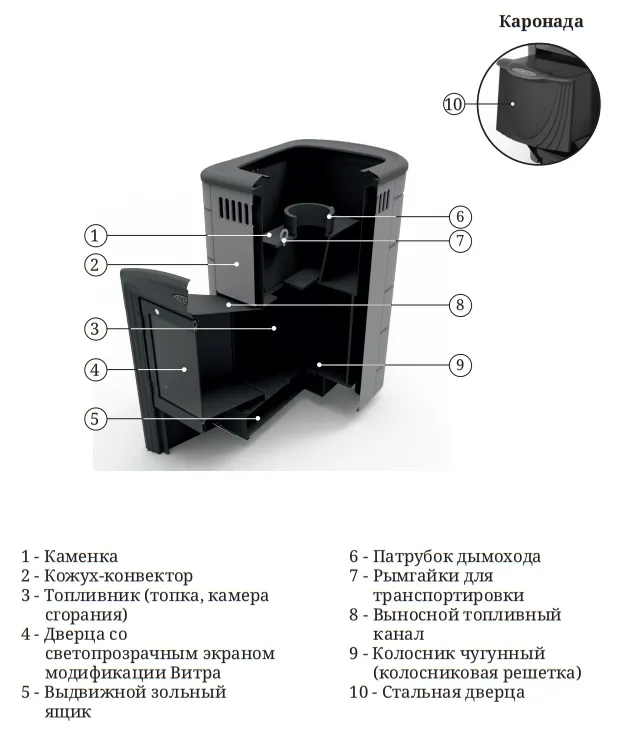 Каронада

10

1
2
3
4
5

6
7
8
9

1 - Каменка
2 - Кожух-конвектор
3 - Топливник (топка, камера сгорания)
4 - Дверца со светопрозрачным экраном модификации Витра
5 - Выдвижной зольный ящик

6 - Патрубок дымохода
7 - Рымгайки для транспортировки
8 - Выносной топливный канал
9 - Колосник чугунный (колосниковая решетка)
10 - Стальная дверца