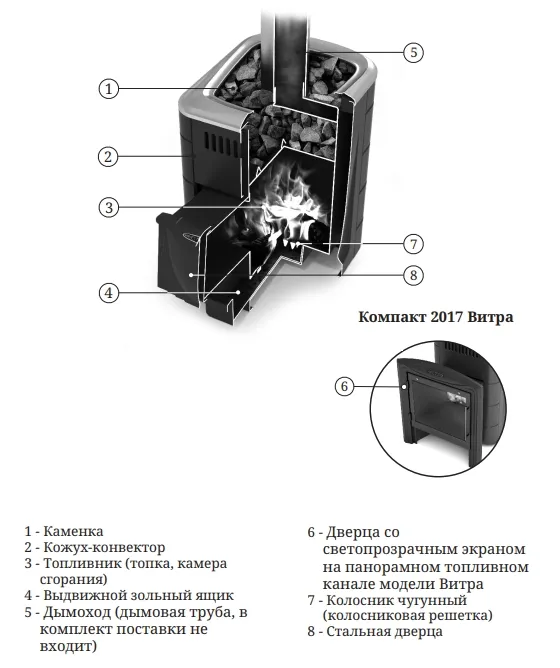 1

2

3

4

5

7

8

Компакт 2017 Витра

6

1 - Каменка
2 - Кожух-конвектор
3 - Топливник (топка, камера сгорания)
4 - Выдвижной зольный ящик
5 - Дымоход (дымовая труба, в комплект поставки не входит)

6 - Дверца со светопрозрачным экраном на панорамном топливном канале модели Витра
7 - Колосник чугунный (колосниковая решетка)
8 - Стальная дверца