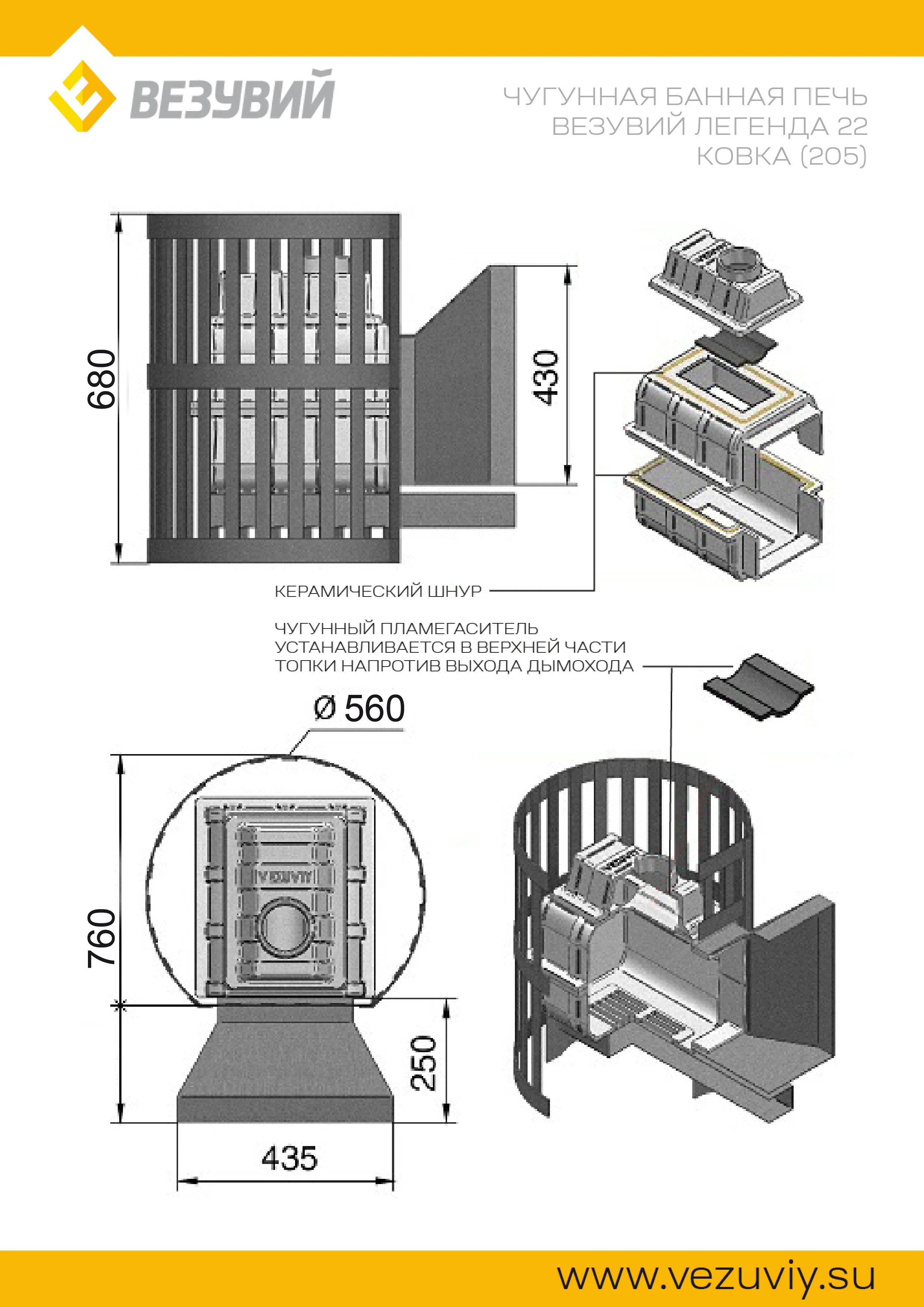 ВЕЗУВИЙ

ЧУГУННАЯ БАННАЯ ПЕЧЬ
ВЕЗУВИЙ ЛЕГЕНДА 22
КОВКА (205)

680

430

КЕРАМИЧЕСКИЙ ШНУР

ЧУГУННЫЙ ПЛАМЕГАСИТЕЛЬ УСТАНАВЛИВАЕТСЯ В ВЕРХНЕЙ ЧАСТИ ТОПКИ НАПРОТИВ ВЫХОДА ДЫМОХОДА

Ø 560

VEZUVIY

760

250

435

www.vezuviy.su