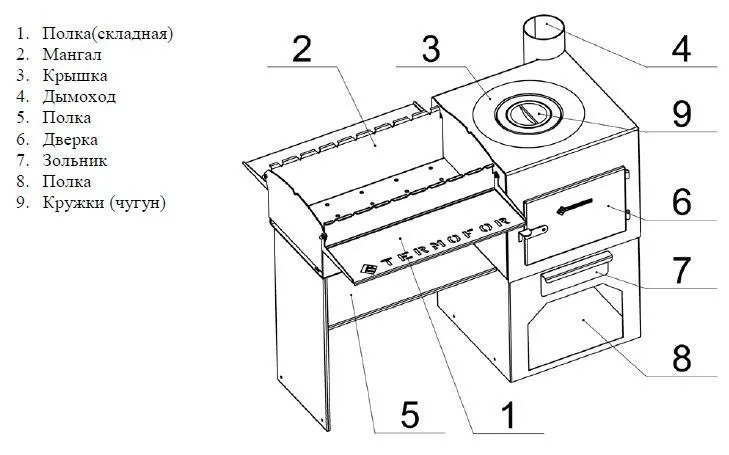 1. Полка(складная)
2. Мангал
3. Крышка
4. Дымоход
5. Полка
6. Дверка
7. Зольник
8. Полка
9. Кружки (чугун)

2
3
4
9
6
7
8
5
1
TERMOFOR