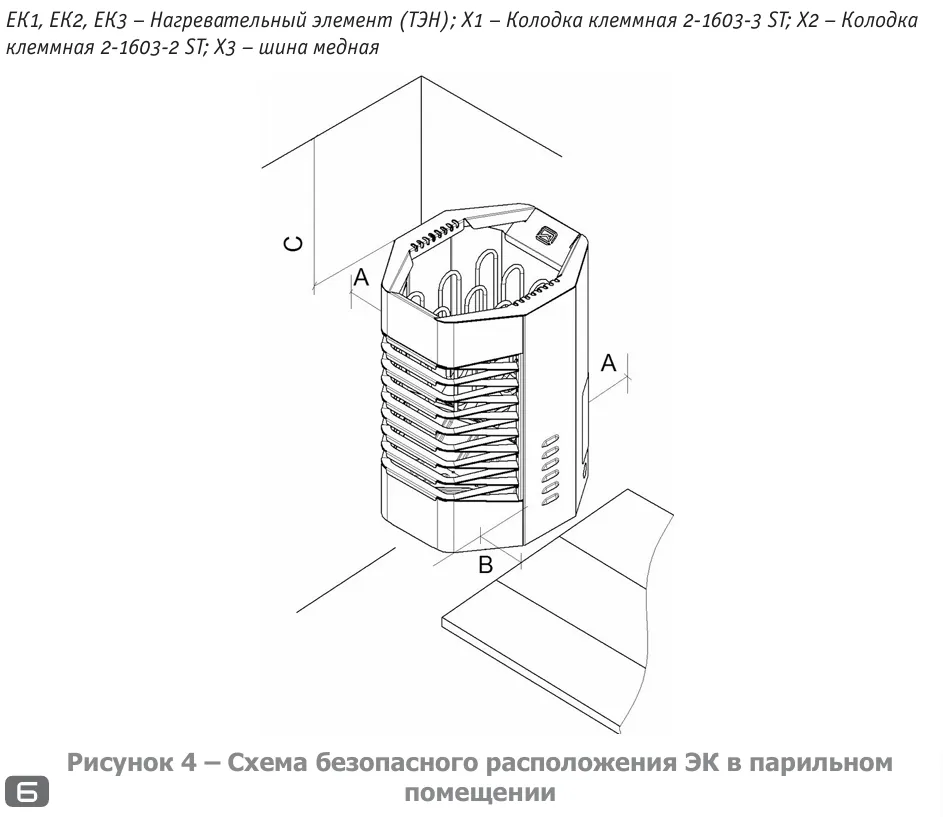 ЕК1, ЕК2, ЕК3 – Нагревательный элемент (ТЭН); Х1 – Колодка клеммная 2-1603-3 ST; Х2 – Колодка клеммная 2-1603-2 ST; Х3 – шина медная

C

A

A

B

Рисунок 4 – Схема безопасного расположения ЭК в парильном помещении

6