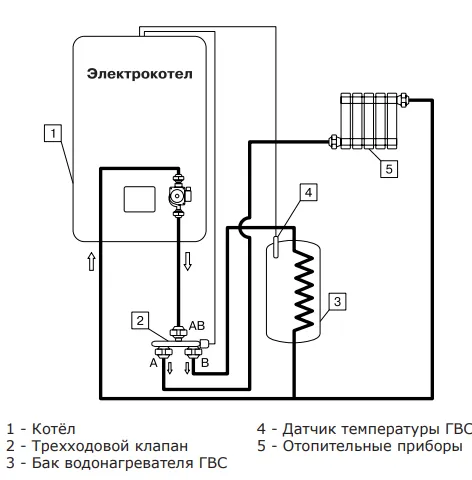 Электрокотел

1

5

4

3

2

AB

A

B

1 - Котёл
2 - Трехходовой клапан
3 - Бак водонагревателя ГВС

4 - Датчик температуры ГВС
5 - Отопительные приборы