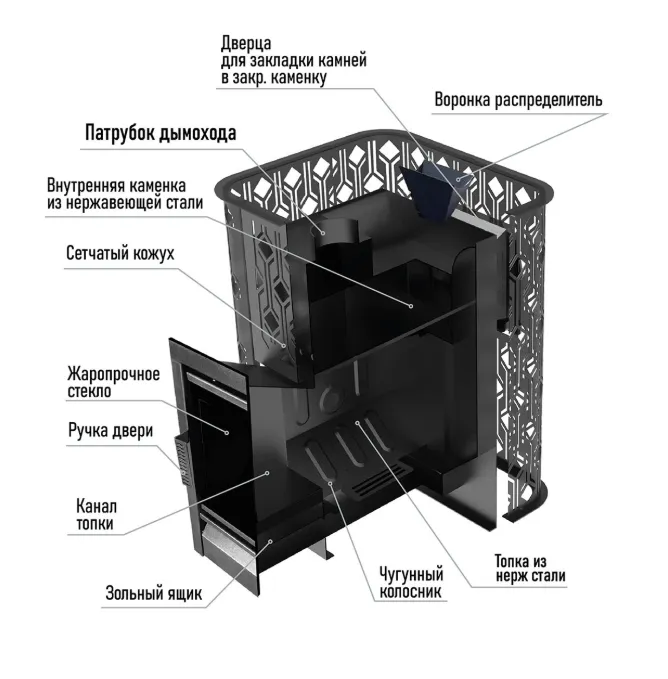 Дверца
для закладки камней
в закр. каменку

Воронка распределитель

Патрубок дымохода

Внутренняя каменка
из нержавеющей стали

Сетчатый кожух

Жаропрочное
стекло

Ручка двери

Канал
топки

Зольный ящик

Чугунный
колосник

Топка из
нерж стали