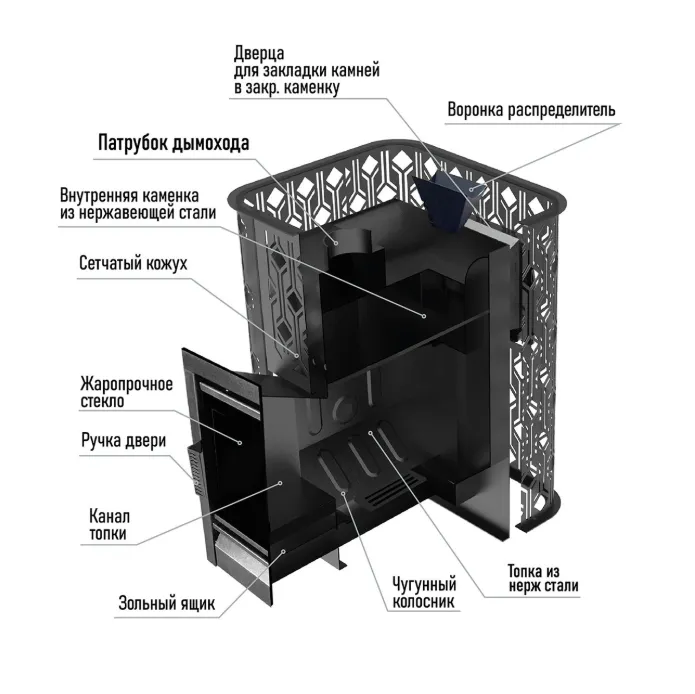 Дверца
для закладки камней
в закр. каменку

Воронка распределитель

Патрубок дымохода

Внутренняя каменка
из нержавеющей стали

Сетчатый кожух

Жаропрочное
стекло

Ручка двери

Канал
топки

Зольный ящик

Чугунный
колосник

Топка из
нерж стали