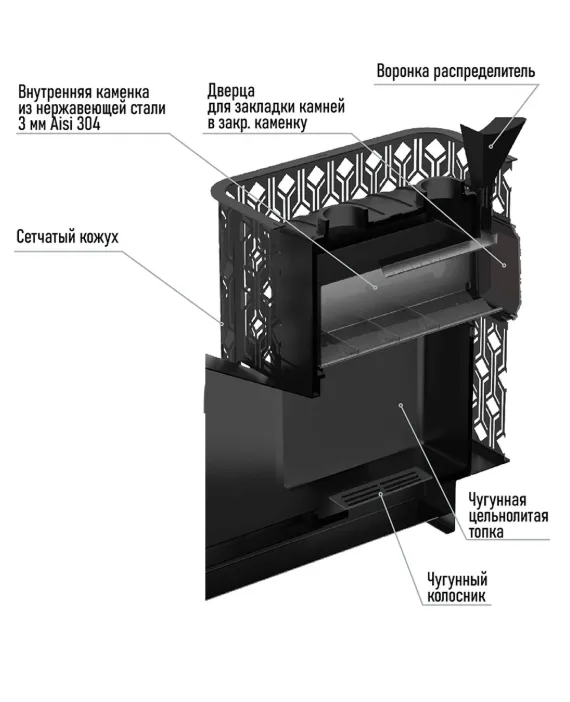 Воронка распределитель

Внутренняя каменка из нержавеющей стали 3 мм Aisi 304

Дверца для закладки камней в закр. каменку

Сетчатый кожух

Чугунная цельнолитая топка

Чугунный колосник