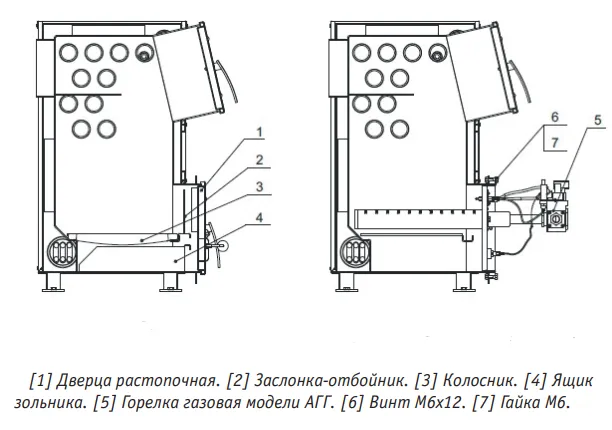 1
2
3
4

6
7
5

[1] Дверца растопочная. [2] Заслонка-отбойник. [3] Колосник. [4] Ящик зольника. [5] Горелка газовая модели АГГ. [6] Винт М6х12. [7] Гайка М6.