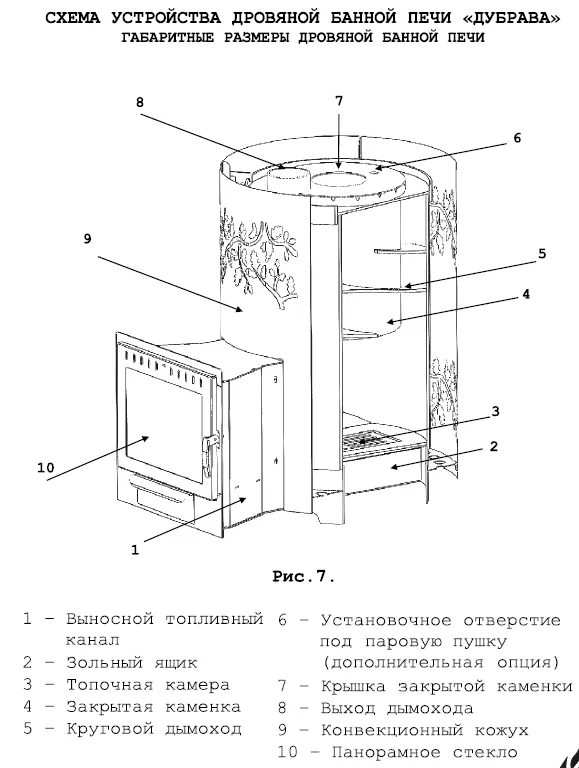 СХЕМА УСТРОЙСТВА ДРОВЯНОЙ БАННОЙ ПЕЧИ «ДУБРАВА»
ГАБАРИТНЫЕ РАЗМЕРЫ ДРОВЯНОЙ БАННОЙ ПЕЧИ

8
7
6
9
5
4
3
2
10
1

Рис.7.

1 – Выносной топливный канал
2 – Зольный ящик
3 – Топочная камера
4 – Закрытая каменка
5 – Круговой дымоход

6 – Установочное отверстие под паровую пушку (дополнительная опция)
7 – Крышка закрытой каменки
8 – Выход дымохода
9 – Конвекционный кожух
10 – Панорамное стекло