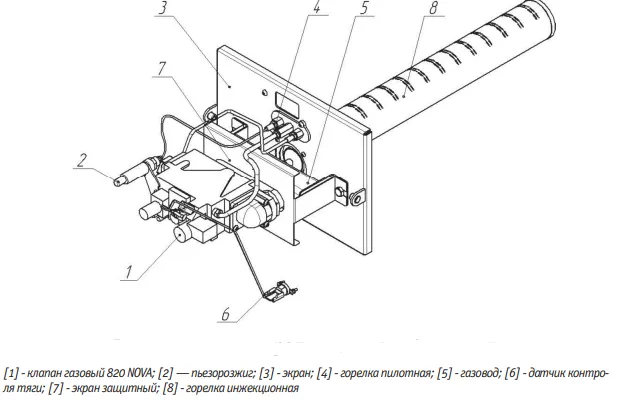 3
4
5
8
7
2
1
6

[1] - клапан газовый 820 NOVA; [2] — пьезорозжиг; [3] - экран; [4] - горелка пилотная; [5] - газовод; [6] - датчик контроля тяги; [7] - экран защитный; [8] - горелка инжекционная