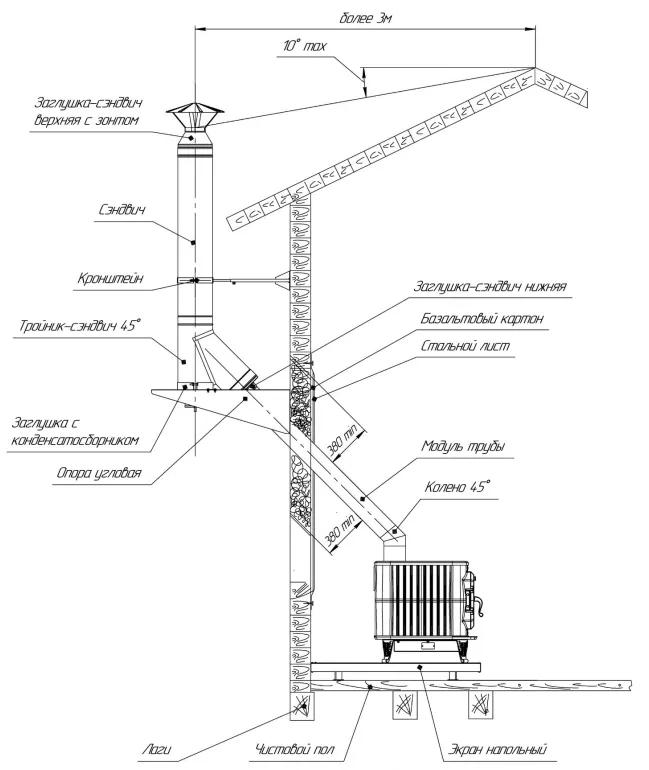 более 3м

10° max

Заглушка-сэндвич верхняя с зонтом

Сэндвич

Кронштейн

Тройник-сэндвич 45°

Заглушка с конденсатосборником

Опора угловая

Заглушка-сэндвич нижняя

Базальтовый картон

Стальной лист

380 min

Модуль трубы

Колено 45°

380 min

Лаги

Чистовой пол

Экран напольный