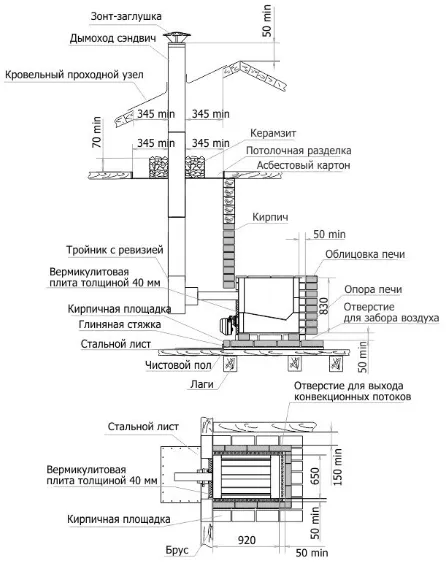 Зонт-заглушка
50 min
Дымоход сэндвич
Кровельный проходной узел
345 min
345 min
70 min
345 min
345 min
Керамзит
Потолочная разделка
Асбестовый картон
Кирпич
50 min
Тройник с ревизией
Облицовка печи
Вермикулитовая плита толщиной 40 мм
Опора печи
830
Кирпичная площадка
Отверстие для забора воздуха
Глиняная стяжка
Стальной лист
50 min
Чистовой пол
Лаги
Отверстие для выхода конвекционных потоков
Стальной лист
Вермикулитовая плита толщиной 40 мм
650
150 min
Кирпичная площадка
50 min
920
Брус
50 min