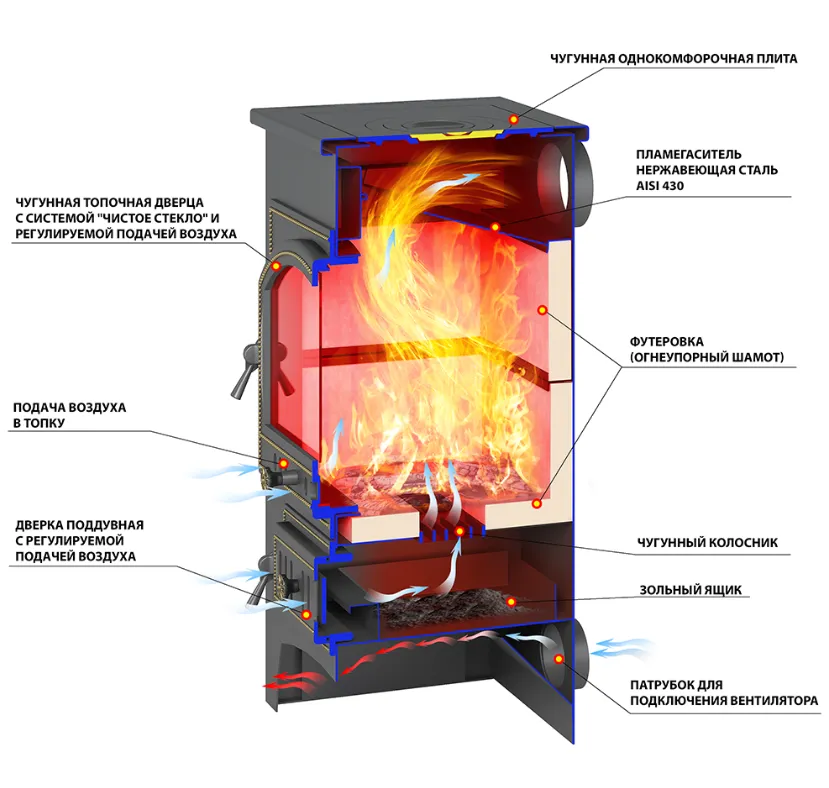 ЧУГУННАЯ ОДНОКОМФОРОЧНАЯ ПЛИТА

ПЛАМЕГАСИТЕЛЬ НЕРЖАВЕЮЩАЯ СТАЛЬ AISI 430

ЧУГУННАЯ ТОПОЧНАЯ ДВЕРЦА С СИСТЕМОЙ "ЧИСТОЕ СТЕКЛО" И РЕГУЛИРУЕМОЙ ПОДАЧЕЙ ВОЗДУХА

ФУТЕРОВКА (ОГНЕУПОРНЫЙ ШАМОТ)

ПОДАЧА ВОЗДУХА В ТОПКУ

ДВЕРКА ПОДДУВНАЯ С РЕГУЛИРУЕМОЙ ПОДАЧЕЙ ВОЗДУХА

ЧУГУННЫЙ КОЛОСНИК

ЗОЛЬНЫЙ ЯЩИК

ПАТРУБОК ДЛЯ ПОДКЛЮЧЕНИЯ ВЕНТИЛЯТОРА