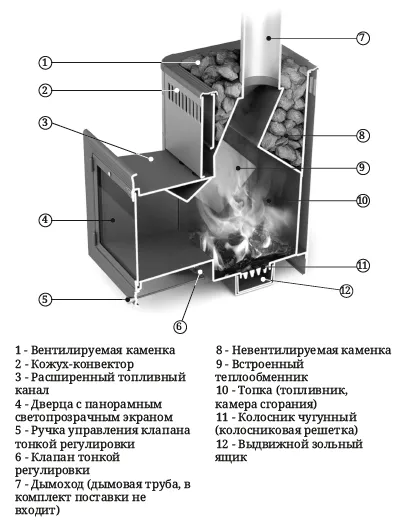 1
2
3
4
5
6
7
8
9
10
11
12

1 - Вентилируемая каменка
2 - Кожух-конвектор
3 - Расширенный топливный канал
4 - Дверца с панорамным светопрозрачным экраном
5 - Ручка управления клапана тонкой регулировки
6 - Клапан тонкой регулировки
7 - Дымоход (дымовая труба, в комплект поставки не входит)

8 - Невентилируемая каменка
9 - Встроенный теплообменник
10 - Топка (топливник, камера сгорания)
11 - Колосник чугунный (колосниковая решетка)
12 - Выдвижной зольный ящик