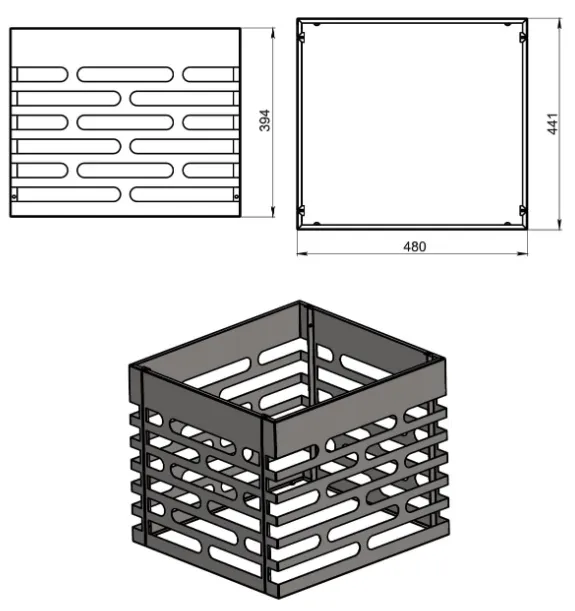 394

441

480