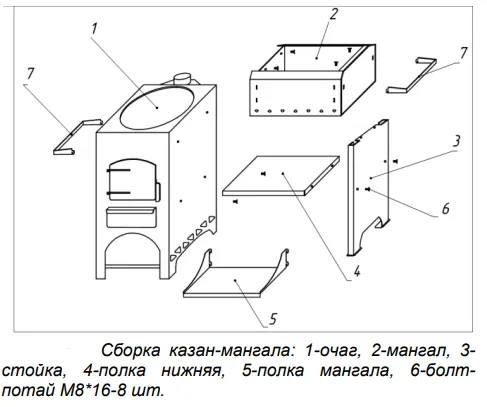 1
2
7
7
3
6
4
5

Сборка казан-мангала: 1-очаг, 2-мангал, 3-стойка, 4-полка нижняя, 5-полка мангала, 6-болт-потай М8*16-8 шт.