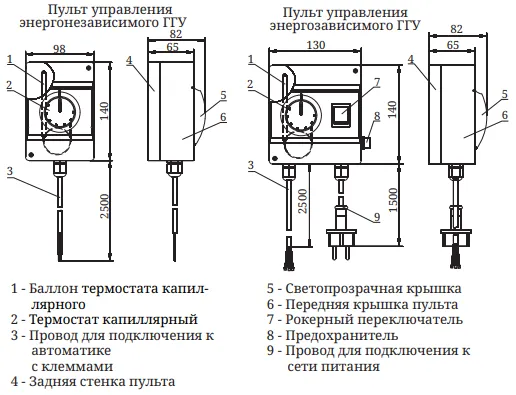 Пульт управления энергонезависимого ГГУ

98

82

65

1

2

3

4

5

6

140

2500

Пульт управления энергозависимого ГГУ

130

82

65

1

2

3

4

5

6

7

8

9

140

2500

1500

1 - Баллон термостата капиллярного
2 - Термостат капиллярный
3 - Провод для подключения к автоматике с клеммами
4 - Задняя стенка пульта

5 - Светопрозрачная крышка
6 - Передняя крышка пульта
7 - Рокерный переключатель
8 - Предохранитель
9 - Провод для подключения к сети питания