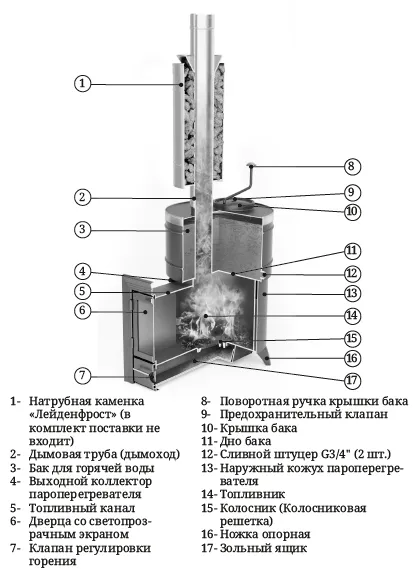 1
2
3
4
5
6
7
8
9
10
11
12
13
14
15
16
17

1- Натрубная каменка «Лейденфрост» (в комплект поставки не входит)
2- Дымовая труба (дымоход)
3- Бак для горячей воды
4- Выходной коллектор пароперегревателя
5- Топливный канал
6- Дверца со светопрозрачным экраном
7- Клапан регулировки горения

8- Поворотная ручка крышки бака
9- Предохранительный клапан
10- Крышка бака
11- Дно бака
12- Сливной штуцер G3/4" (2 шт.)
13- Наружный кожух пароперегревателя
14- Топливник
15- Колосник (Колосниковая решетка)
16- Ножка опорная
17- Зольный ящик