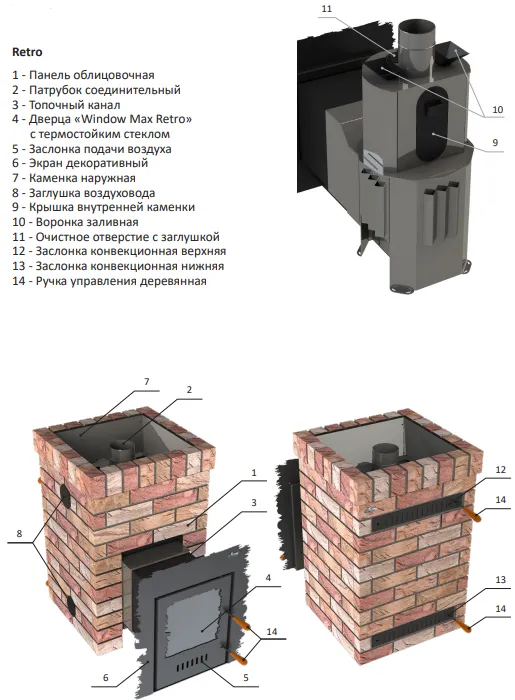 Retro

1 - Панель облицовочная
2 - Патрубок соединительный
3 - Топочный канал
4 - Дверца «Window Max Retro» с термостойким стеклом
5 - Заслонка подачи воздуха
6 - Экран декоративный
7 - Каменка наружная
8 - Заглушка воздуховода
9 - Крышка внутренней каменки
10 - Воронка заливная
11 - Очистное отверстие с заглушкой
12 - Заслонка конвекционная верхняя
13 - Заслонка конвекционная нижняя
14 - Ручка управления деревянная

11
10
9

7
2
1
3
8
4
14
6
5

12
14
13
14