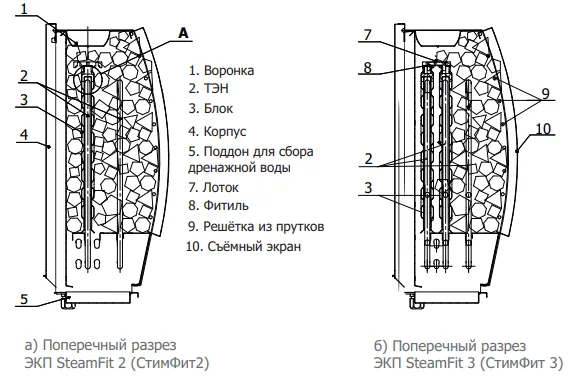 1
A
2
3
4
5

1. Воронка
2. ТЭН
3. Блок
4. Корпус
5. Поддон для сбора дренажной воды
7. Лоток
8. Фитиль
9. Решётка из прутков
10. Съёмный экран

7
8
9
10
2
3

а) Поперечный разрез
ЭКП SteamFit 2 (СтимФит2)

б) Поперечный разрез
ЭКП SteamFit 3 (СтимФит 3)