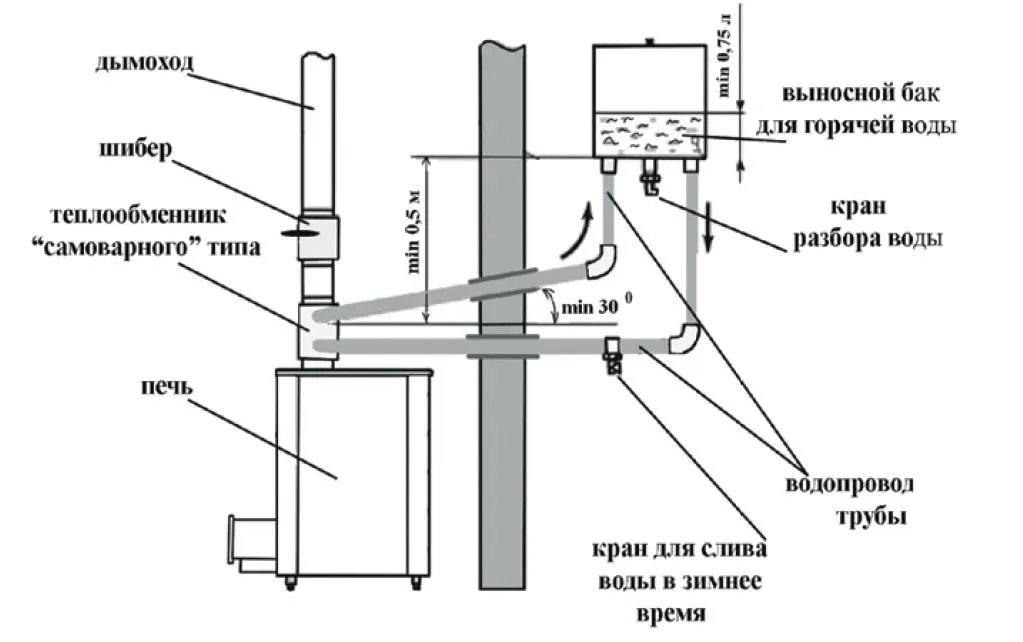 дымоход

шибер

теплообменник "самоварного" типа

печь

min 0,5 м

min 30 $^0$

min 0,75 л

выносной бак для горячей воды

кран разбора воды

водопровод трубы

кран для слива воды в зимнее время