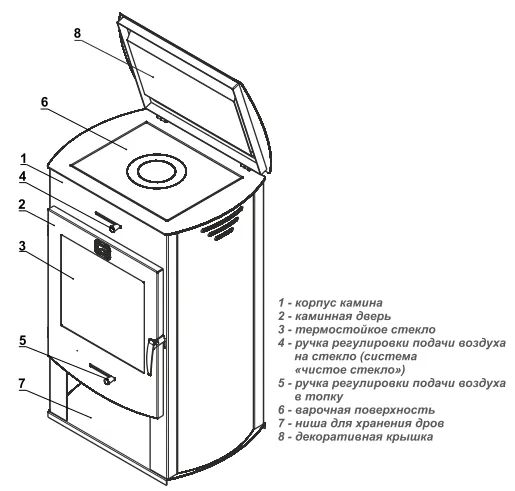 8
6
1
4
2
3
5
7

1 - корпус камина
2 - каминная дверь
3 - термостойкое стекло
4 - ручка регулировки подачи воздуха на стекло (система «чистое стекло»)
5 - ручка регулировки подачи воздуха в топку
6 - варочная поверхность
7 - ниша для хранения дров
8 - декоративная крышка