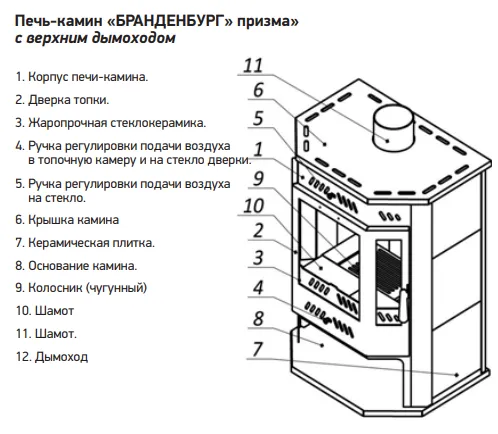 Печь-камин «БРАНДЕНБУРГ» призма»
с верхним дымоходом

1. Корпус печи-камина.
2. Дверка топки.
3. Жаропрочная стеклокерамика.
4. Ручка регулировки подачи воздуха в топочную камеру и на стекло дверки.
5. Ручка регулировки подачи воздуха на стекло.
6. Крышка камина
7. Керамическая плитка.
8. Основание камина.
9. Колосник (чугунный)
10. Шамот
11. Шамот.
12. Дымоход

11
6
5
1
9
10
2
3
4
8
7