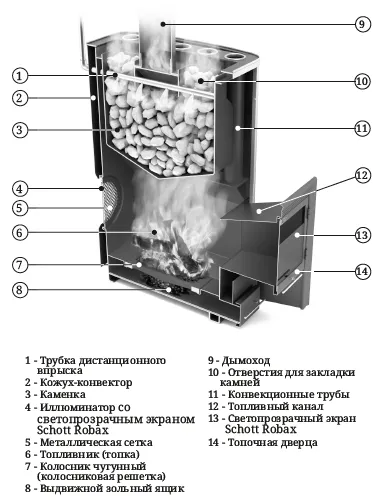 9

1

10

2

3

11

12

4

5

6

13

7

14

8

1 - Трубка дистанционного впрыска
2 - Кожух-конвектор
3 - Каменка
4 - Иллюминатор со светопрозрачным экраном Schott Robax
5 - Металлическая сетка
6 - Топливник (топка)
7 - Колосник чугунный (колосниковая решетка)
8 - Выдвижной зольный ящик

9 - Дымоход
10 - Отверстия для закладки камней
11 - Конвекционные трубы
12 - Топливный канал
13 - Светопрозрачный экран Schott Robax
14 - Топочная дверца