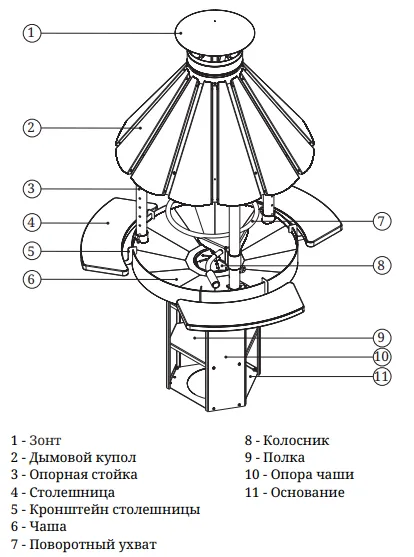 1
2
3
4
5
6
7
8
9
10
11

1 - Зонт
2 - Дымовой купол
3 - Опорная стойка
4 - Столешница
5 - Кронштейн столешницы
6 - Чаша
7 - Поворотный ухват

8 - Колосник
9 - Полка
10 - Опора чаши
11 - Основание